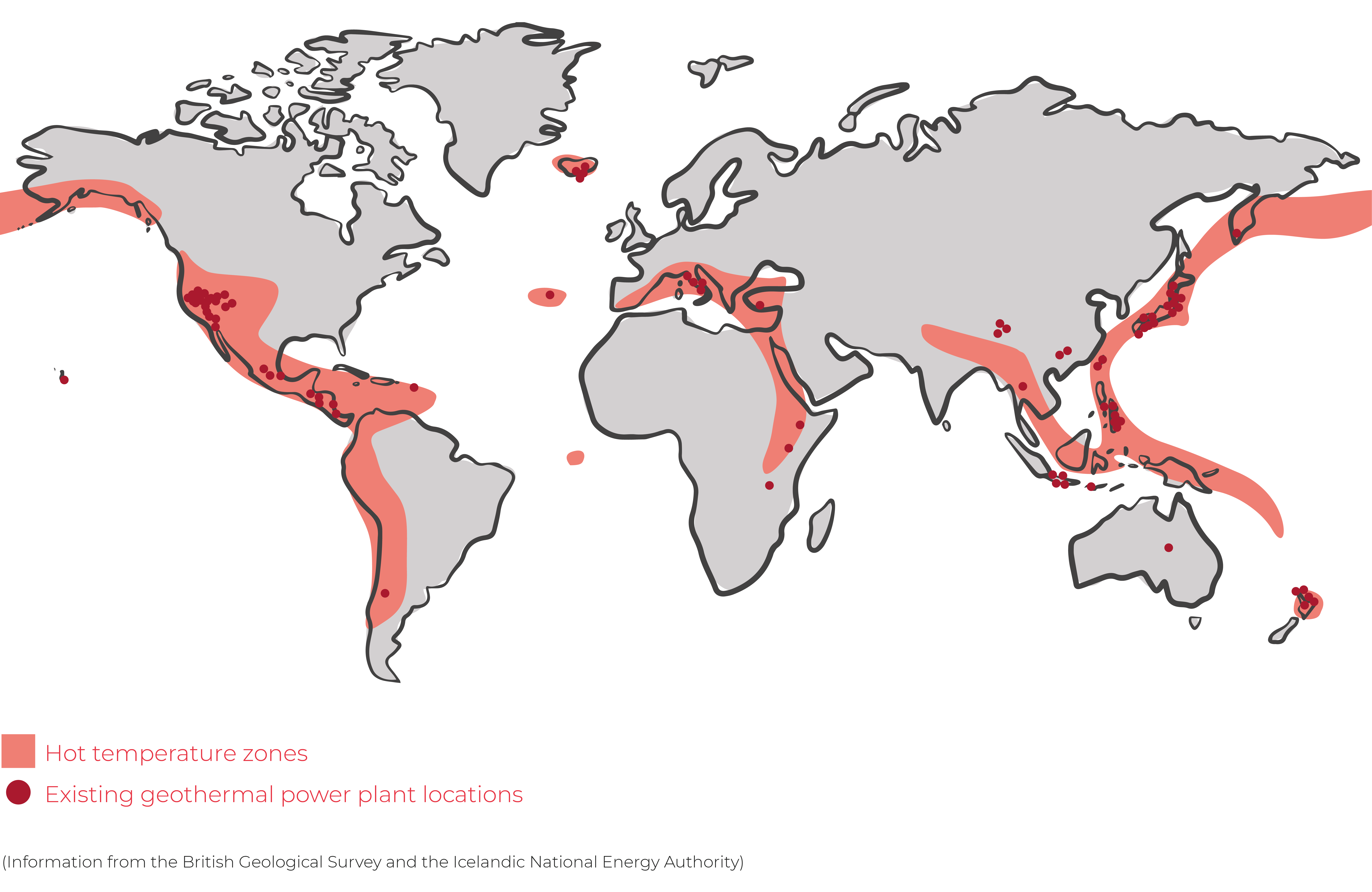 Hot temperature zones

Existing geothermal power plant locations

(Information from the British Geological Survey and the Icelandic National Energy Authority)